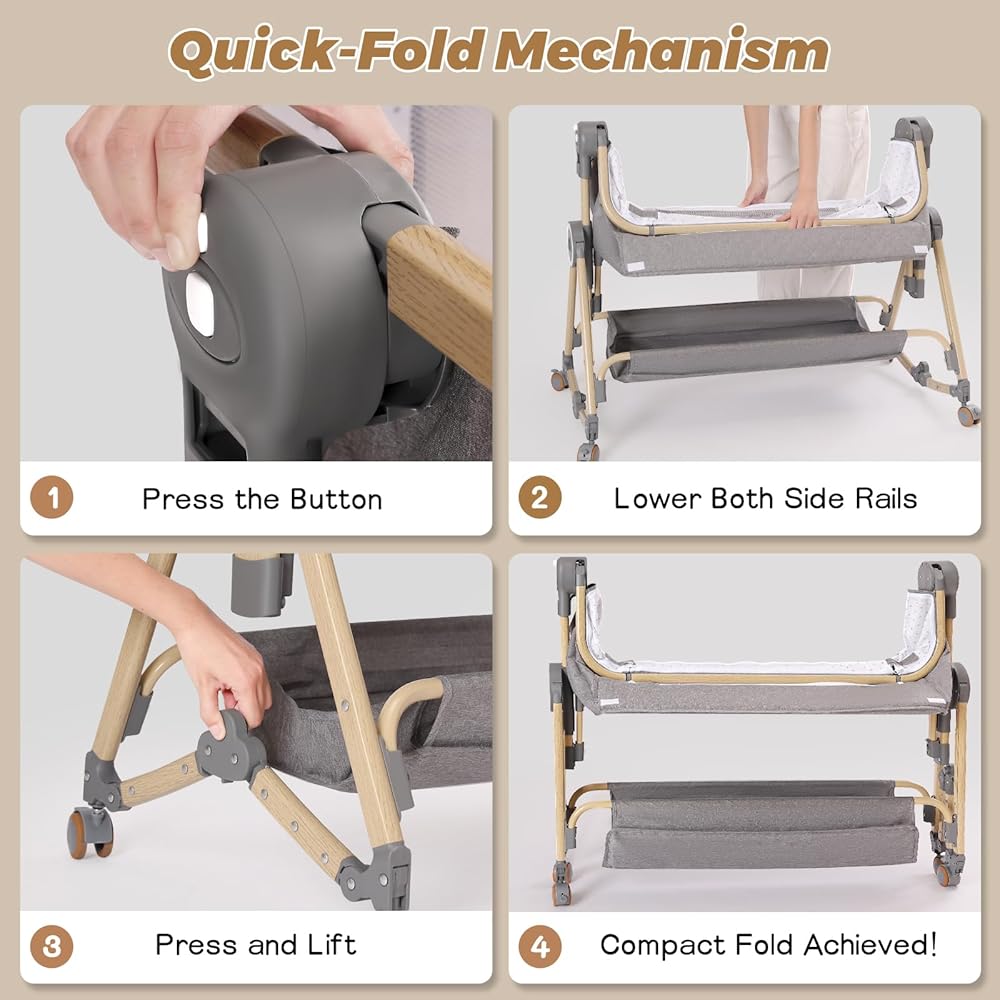 Quick-Fold Mechanism

1 Press the Button

2 Lower Both Side Rails

3 Press and Lift

4 Compact Fold Achieved!