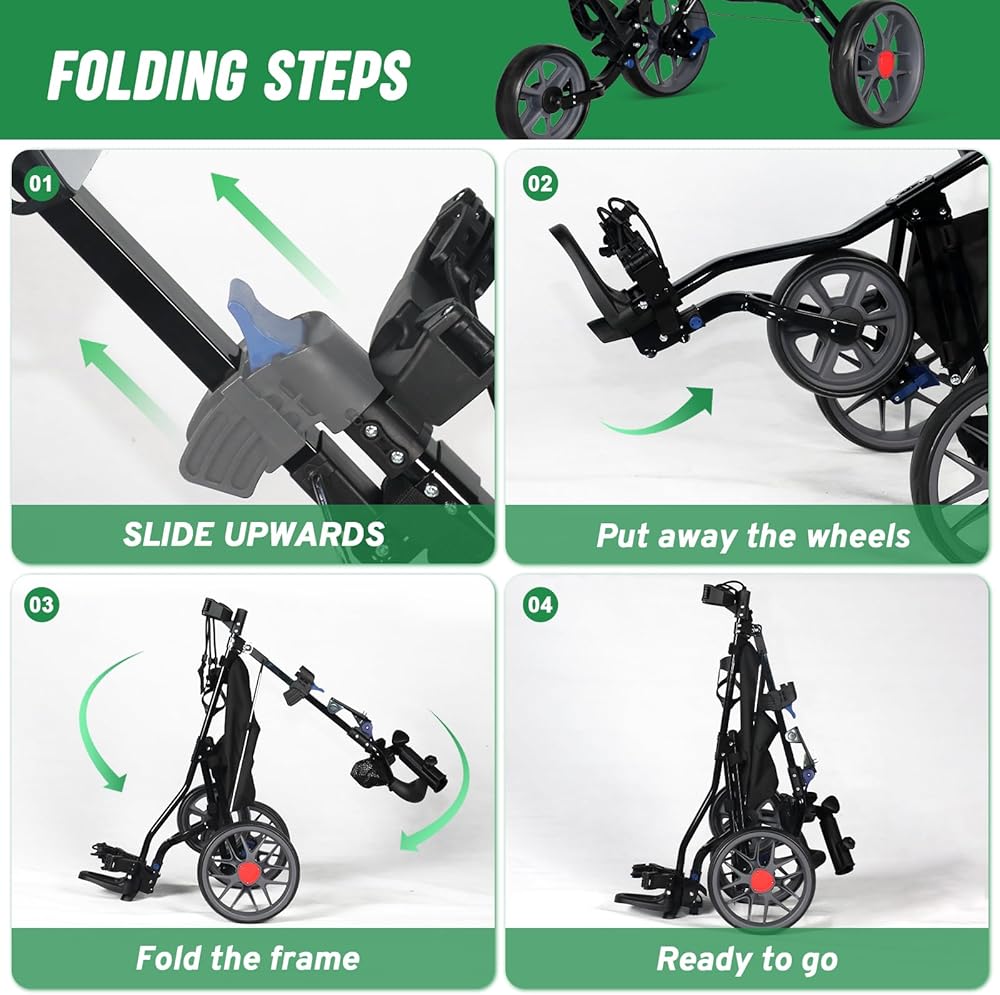 FOLDING STEPS

01

SLIDE UPWARDS

02

Put away the wheels

03

Fold the frame

04

Ready to go