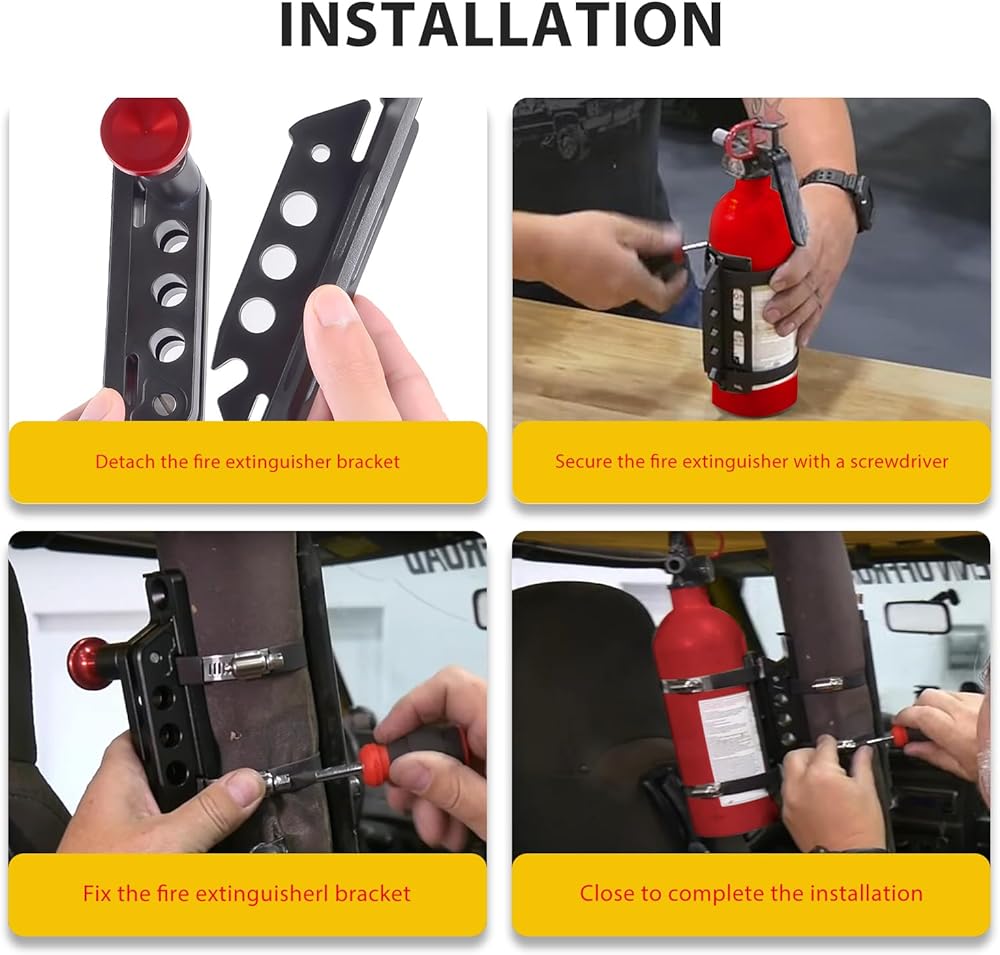 INSTALLATION

Detach the fire extinguisher bracket

Secure the fire extinguisher with a screwdriver

Fix the fire extinguisherl bracket

Close to complete the installation