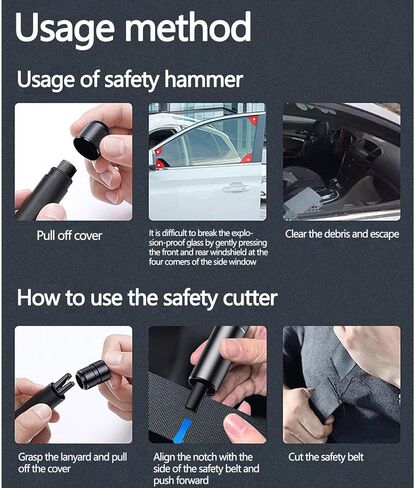 Usage method

Usage of safety hammer

Pull off cover

It is difficult to break the explosion-proof glass by gently pressing the front and rear windshield at the four corners of the side window

Clear the debris and escape

How to use the safety cutter

Grasp the lanyard and pull off the cover

Align the notch with the side of the safety belt and push forward

Cut the safety belt