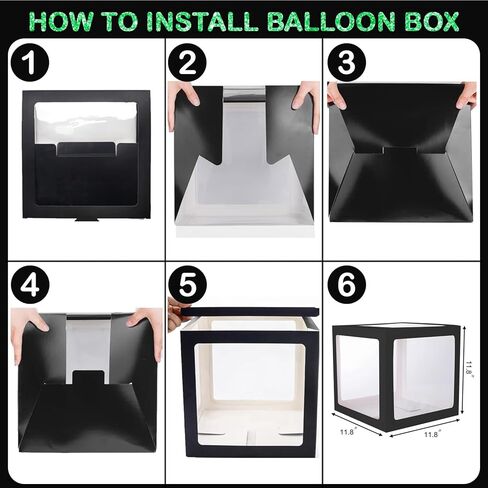 HOW TO INSTALL BALLOON BOX

1

2

3

4

5

6

11.8"

11.8"

11.8"