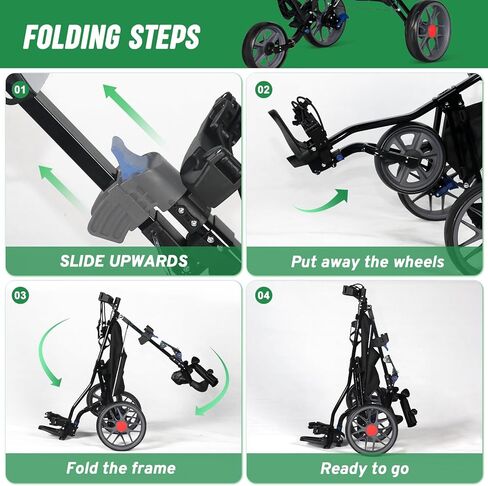 FOLDING STEPS

01
SLIDE UPWARDS

02
Put away the wheels

03
Fold the frame

04
Ready to go