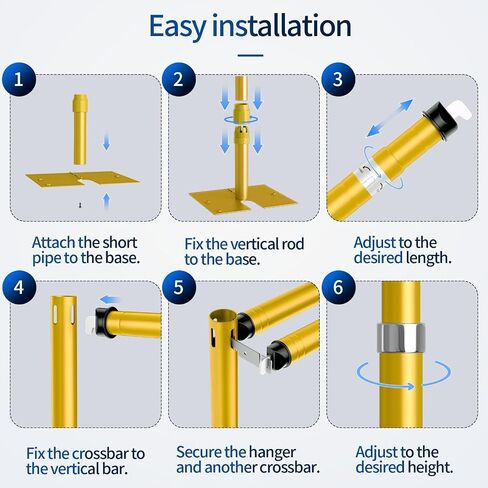 Easy installation

1

Attach the short pipe to the base.

2

Fix the vertical rod to the base.

3

Adjust to the desired length.

4

Fix the crossbar to the vertical bar.

5

Secure the hanger and another crossbar.

6

Adjust to the desired height.