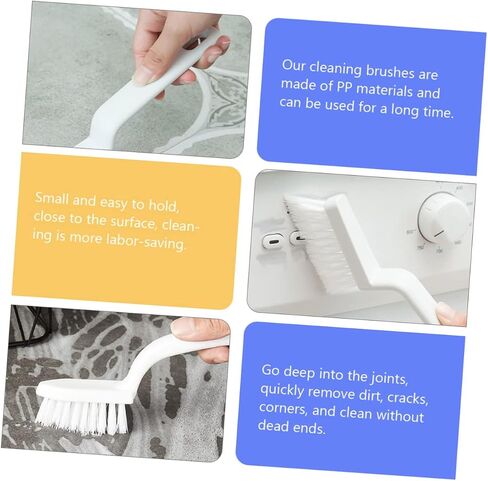 Our cleaning brushes are made of PP materials and can be used for a long time.

Small and easy to hold, close to the surface, cleaning is more labor-saving.

Go deep into the joints, quickly remove dirt, cracks, corners, and clean without dead ends.