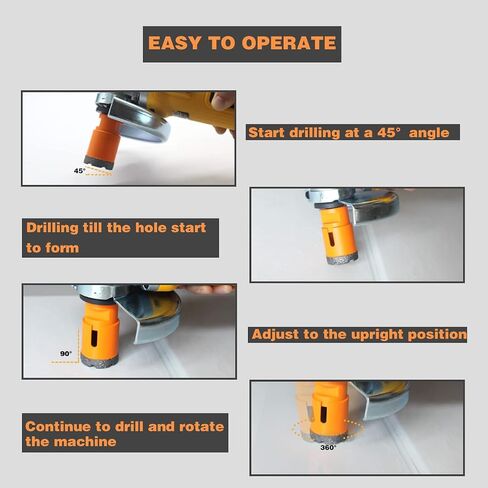 EASY TO OPERATE

45°

Start drilling at a 45° angle

Drilling till the hole start to form

90°

Adjust to the upright position

Continue to drill and rotate the machine

360°