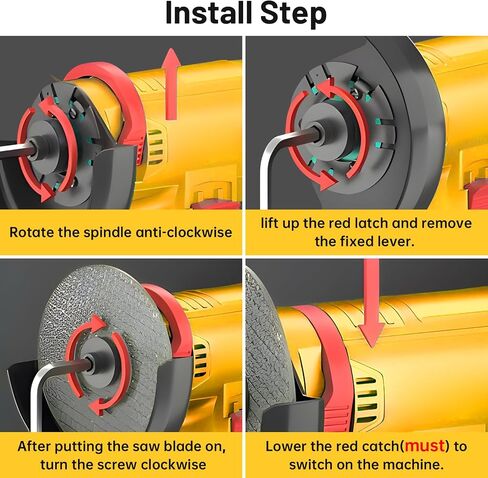 Install Step

Rotate the spindle anti-clockwise

lift up the red latch and remove the fixed lever.

After putting the saw blade on, turn the screw clockwise

Lower the red catch(must) to switch on the machine.