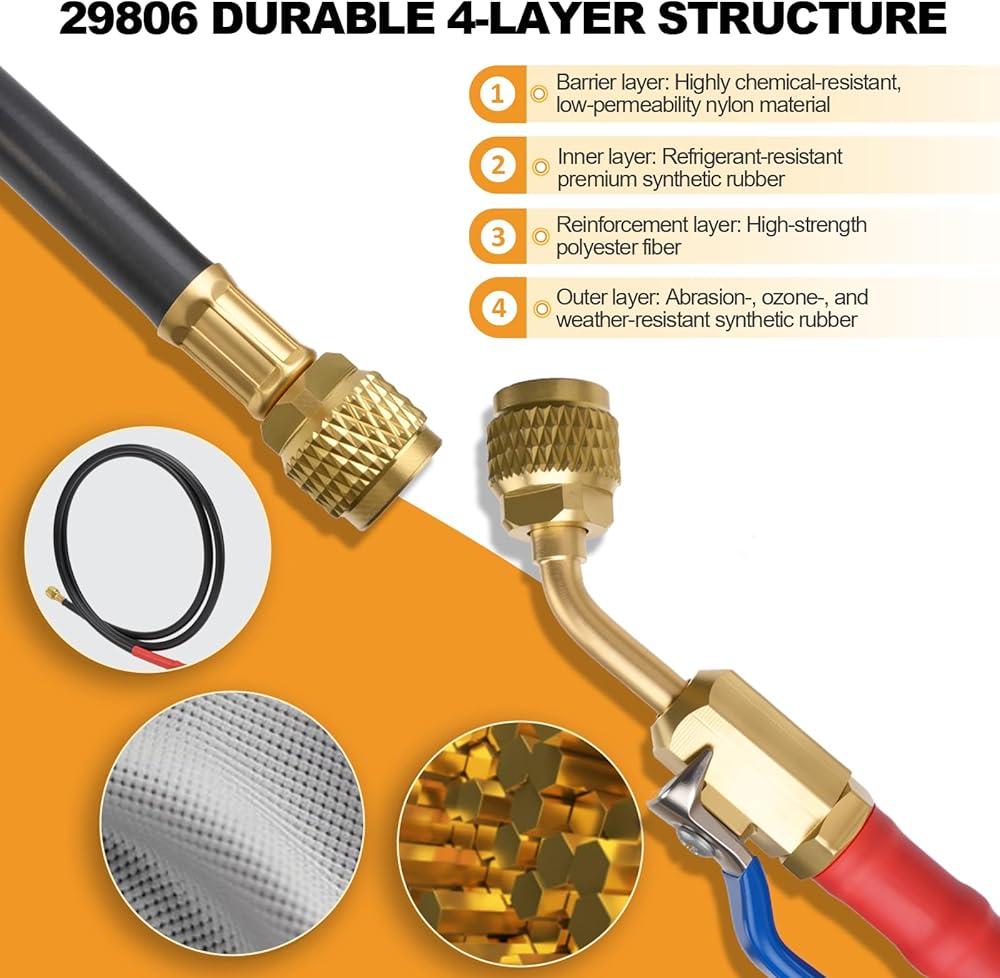 29806 DURABLE 4-LAYER STRUCTURE

1 Barrier layer: Highly chemical-resistant, low-permeability nylon material

2 Inner layer: Refrigerant-resistant premium synthetic rubber

3 Reinforcement layer: High-strength polyester fiber

4 Outer layer: Abrasion-, ozone-, and weather-resistant synthetic rubber