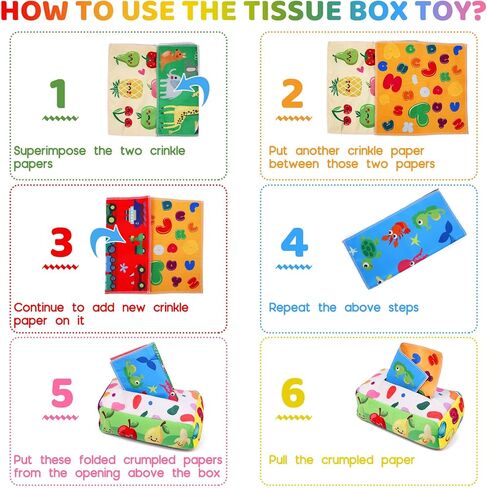 HOW TO USE THE TISSUE BOX TOY?

1

Superimpose the two crinkle papers

2

Put another crinkle paper between those two papers

3

Continue to add new crinkle paper on it

4

Repeat the above steps

5

Put these folded crumpled papers from the opening above the box

6

Pull the crumpled paper