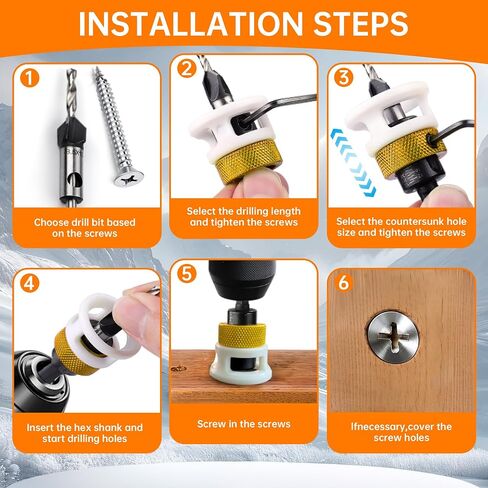 INSTALLATION STEPS

1

Choose drill bit based on the screws

2

Select the drilling length and tighten the screws

3

Select the countersunk hole size and tighten the screws

4

Insert the hex shank and start drilling holes

5

Screw in the screws

6

Ifnecessary,cover the screw holes