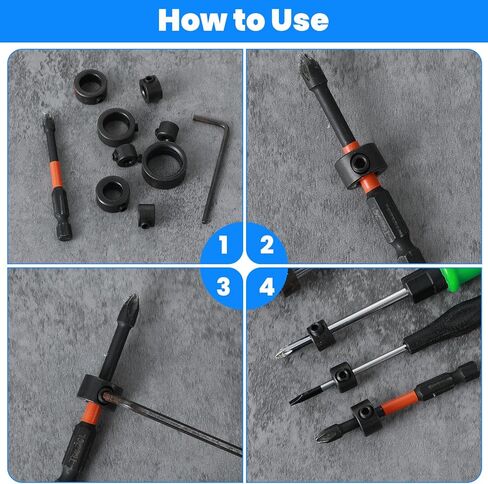 How to Use

1

2

3

4