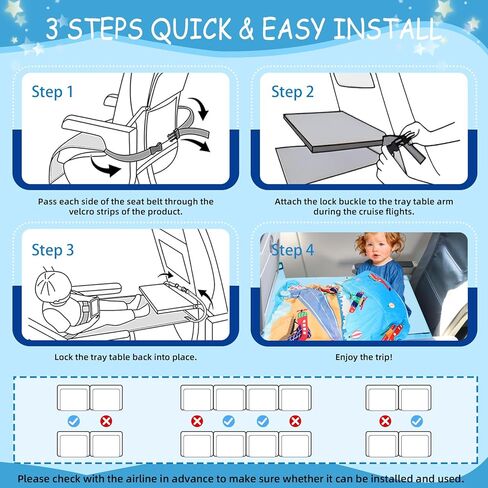 3 STEPS QUICK & EASY INSTALL

Step 1

Pass each side of the seat belt through the velcro strips of the product.

Step 2

Attach the lock buckle to the tray table arm during the cruise flights.

Step 3

Lock the tray table back into place.

Step 4

Enjoy the trip!

Please check with the airline in advance to make sure whether it can be installed and used.