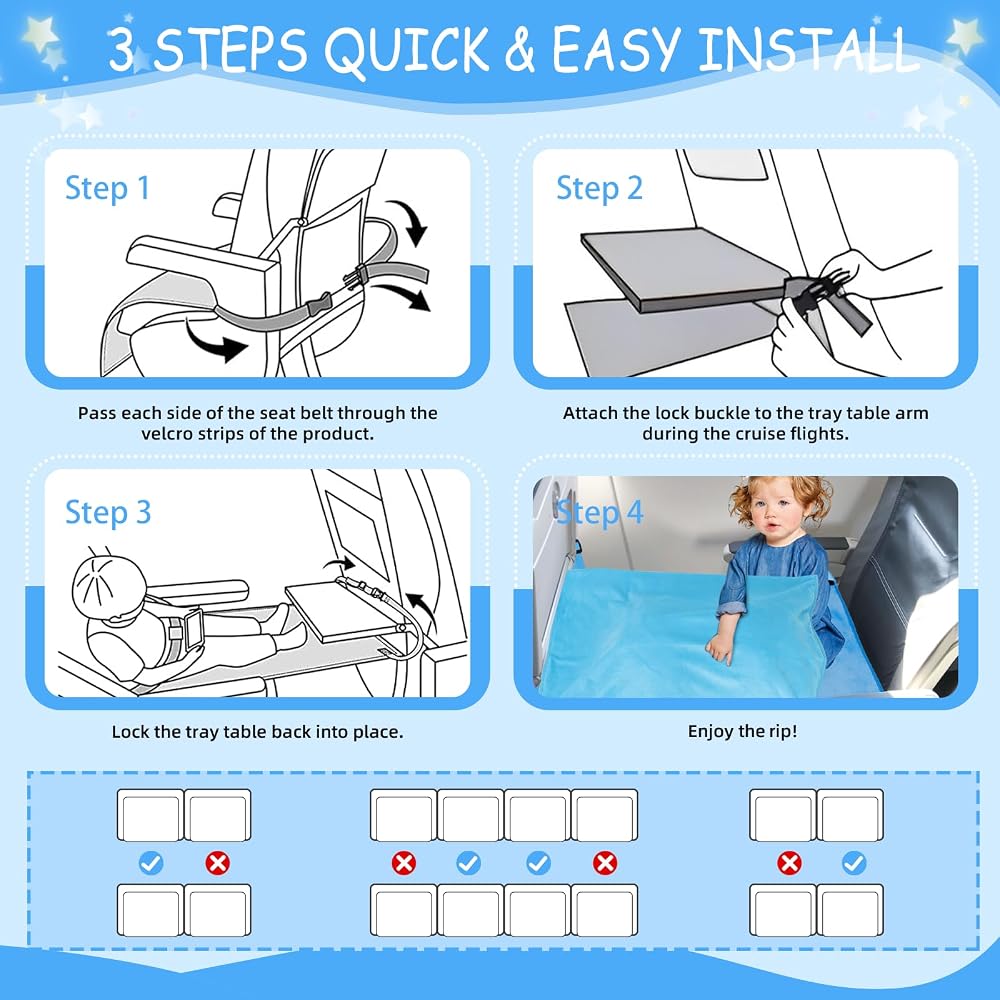 3 STEPS QUICK & EASY INSTALL

Step 1

Pass each side of the seat belt through the velcro strips of the product.

Step 2

Attach the lock buckle to the tray table arm during the cruise flights.

Step 3

Lock the tray table back into place.

Step 4

Enjoy the rip!