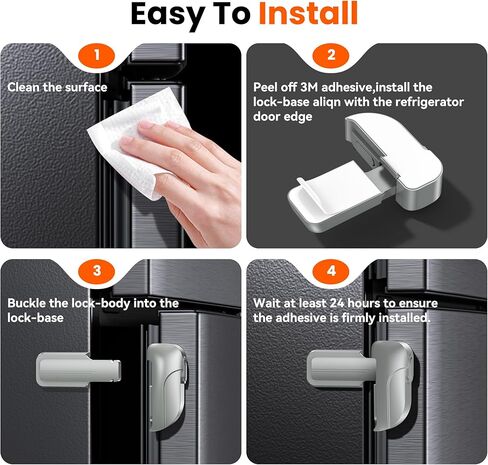 Easy To Install

1

Clean the surface

2

Peel off 3M adhesive,install the lock-base aliqn with the refrigerator door edge

3

Buckle the lock-body into the lock-base

4

Wait at least 24 hours to ensure the adhesive is firmly installed.