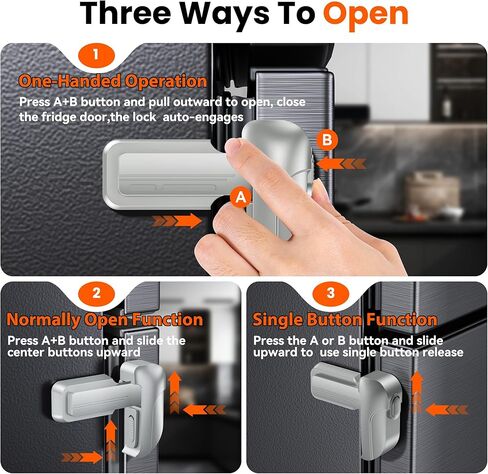 Three Ways To Open

1

One-Handed Operation

Press A+B button and pull outward to open, close the fridge door,the lock auto-engages

B

A

2

Normally Open Function

Press A+B button and slide the center buttons upward

3

Single Button Function

Press the A or B button and slide upward to use single button release