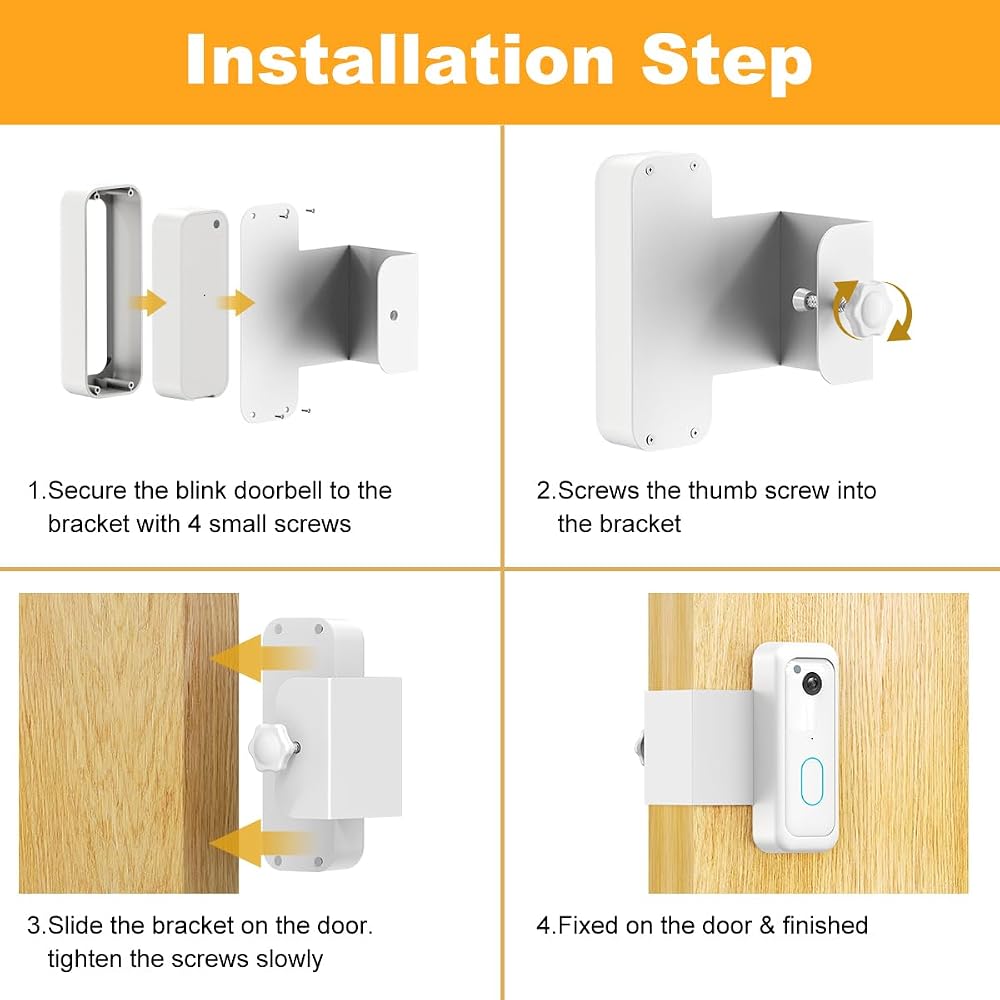 Installation Step

1.Secure the blink doorbell to the bracket with 4 small screws

2.Screws the thumb screw into the bracket

3.Slide the bracket on the door. tighten the screws slowly

4.Fixed on the door & finished