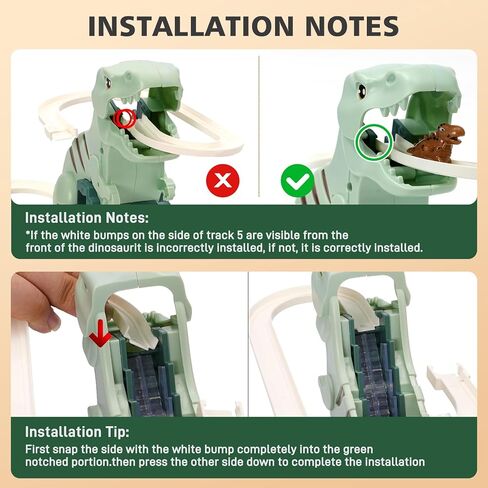 INSTALLATION NOTES

Installation Notes:

*If the white bumps on the side of track 5 are visible from the front of the dinosaurit is incorrectly installed, if not, it is correctly installed.

Installation Tip:

First snap the side with the white bump completely into the green notched portion.then press the other side down to complete the installation