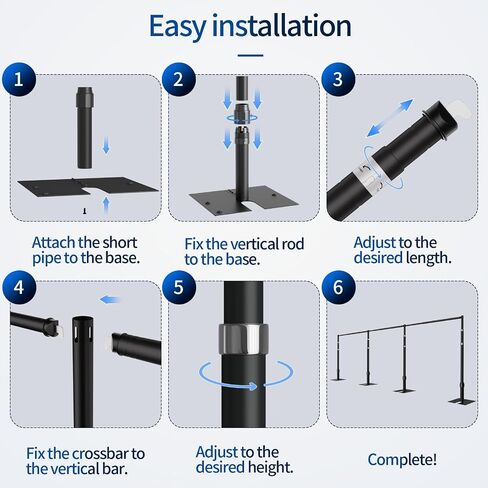 Easy installation

1

Attach the short pipe to the base.

2

Fix the vertical rod to the base.

3

Adjust to the desired length.

4

Fix the crossbar to the vertical bar.

5

Adjust to the desired height.

6

Complete!