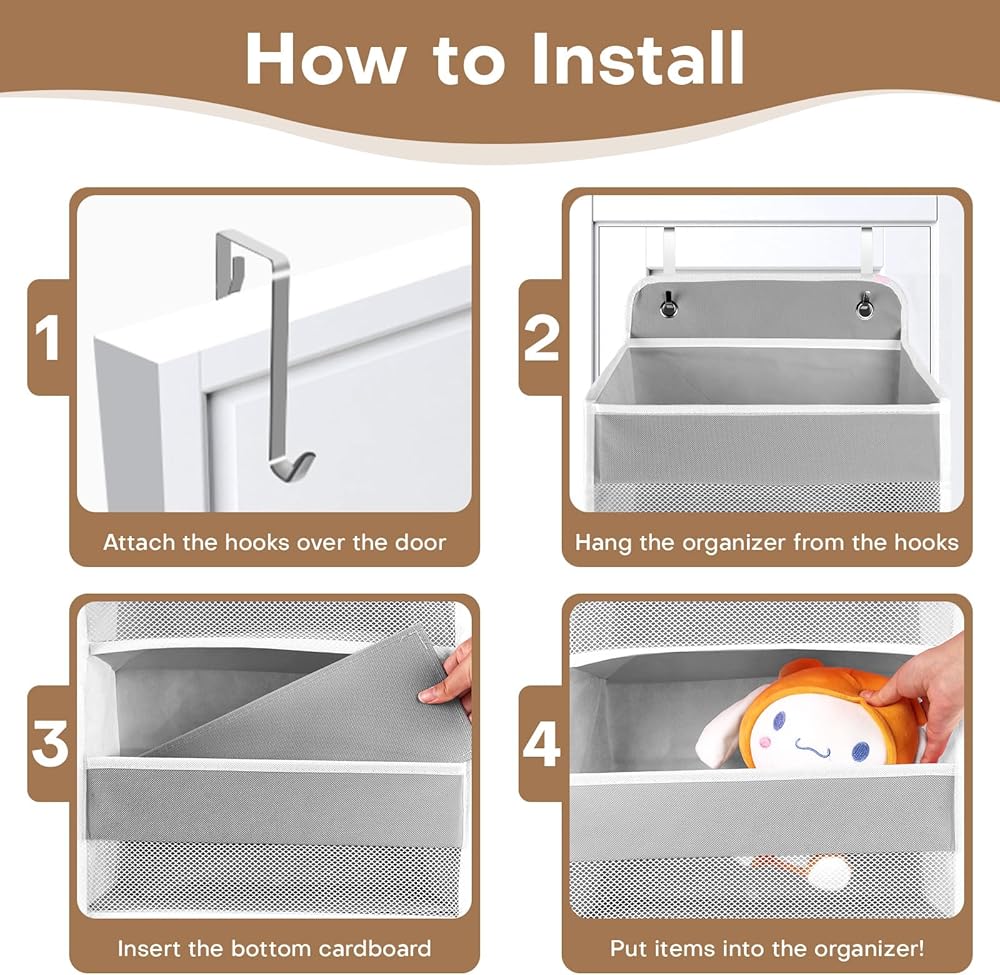 How to Install

1

Attach the hooks over the door

2

Hang the organizer from the hooks

3

Insert the bottom cardboard

4

Put items into the organizer!