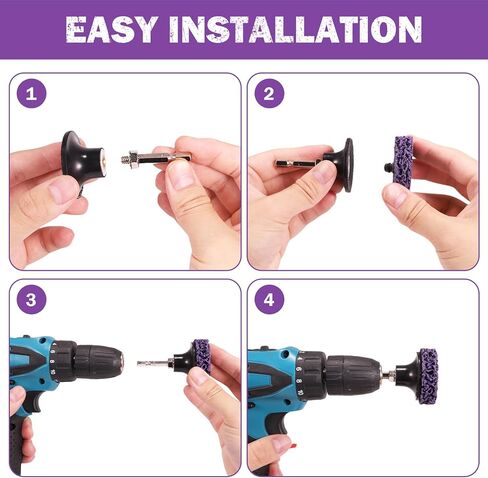 EASY INSTALLATION

1

2

3

4