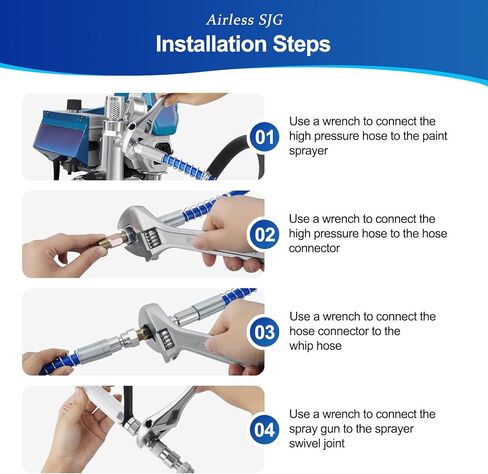 Airless SJG
Installation Steps

01 Use a wrench to connect the high pressure hose to the paint sprayer

02 Use a wrench to connect the high pressure hose to the hose connector

03 Use a wrench to connect the hose connector to the whip hose

04 Use a wrench to connect the spray gun to the sprayer swivel joint