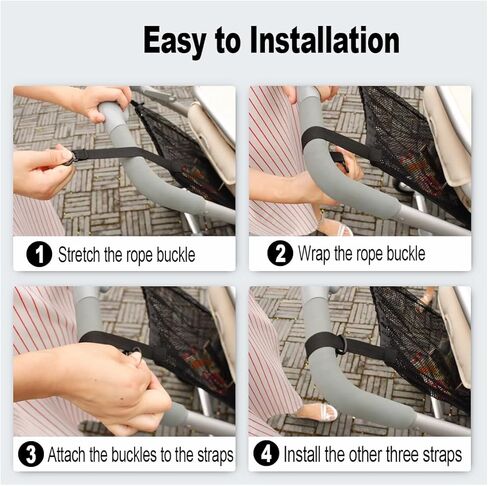 Easy to Installation

1 Stretch the rope buckle

2 Wrap the rope buckle

3 Attach the buckles to the straps

4 Install the other three straps