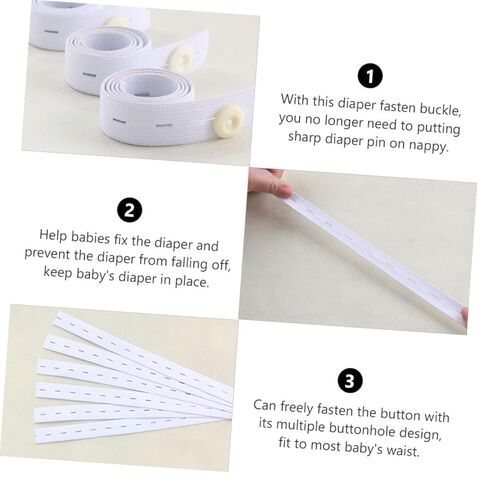 1

With this diaper fasten buckle, you no longer need to putting sharp diaper pin on nappy.

2

Help babies fix the diaper and prevent the diaper from falling off, keep baby's diaper in place.

3

Can freely fasten the button with its multiple buttonhole design, fit to most baby's waist.