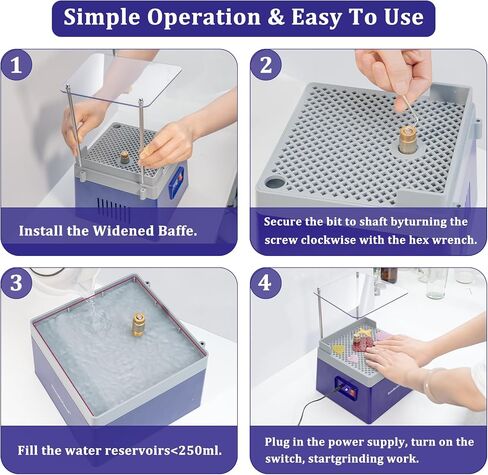 Simple Operation & Easy To Use

1

Install the Widened Baffe.

2

Secure the bit to shaft byturning the screw clockwise with the hex wrench.

3

Fill the water reservoirs<250ml.

4

Plug in the power supply, turn on the switch, startgrinding work.