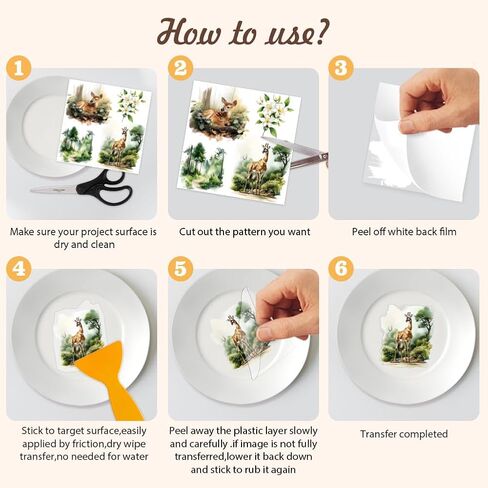 How to use?

1

Make sure your project surface is dry and clean

2

Cut out the pattern you want

3

Peel off white back film

4

Stick to target surface,easily applied by friction,dry wipe transfer,no needed for water

5

Peel away the plastic layer slowly and carefully .if image is not fully transferred,lower it back down and stick to rub it again

6

Transfer completed