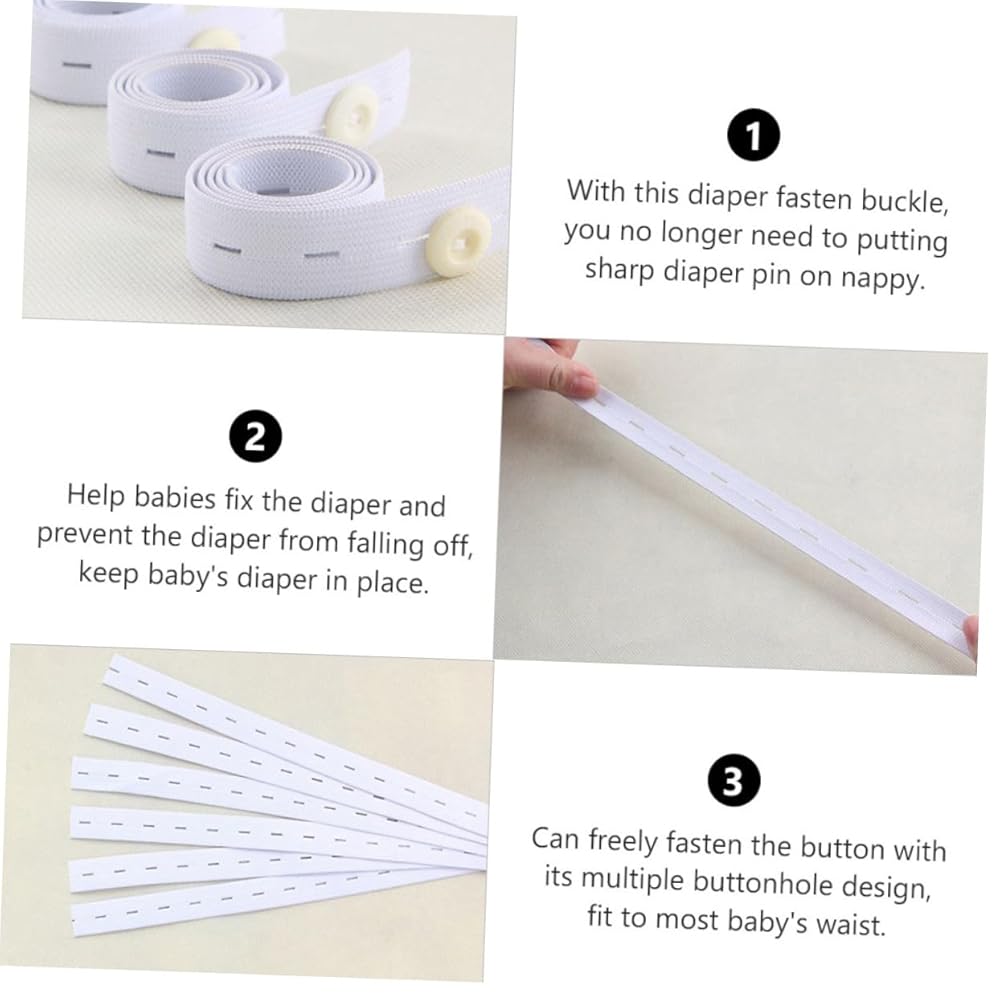 1

With this diaper fasten buckle, you no longer need to putting sharp diaper pin on nappy.

2

Help babies fix the diaper and prevent the diaper from falling off, keep baby's diaper in place.

3

Can freely fasten the button with its multiple buttonhole design, fit to most baby's waist.