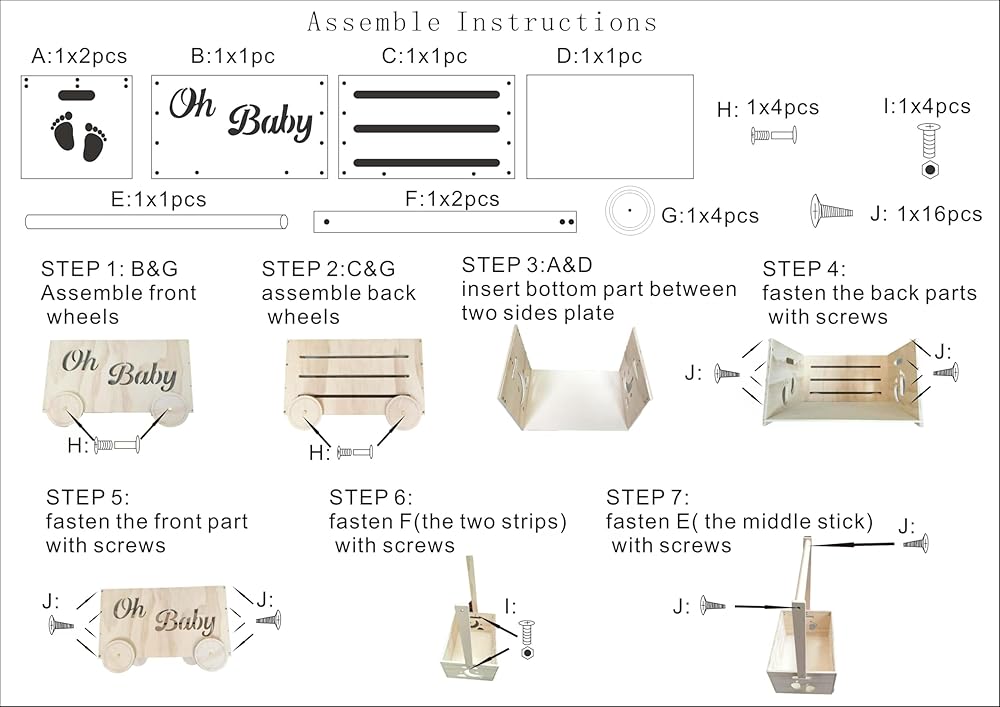 Assemble Instructions

A:1x2pcs

B:1x1pc

Oh Baby

C:1x1pc

D:1x1pc

H: 1x4pcs

I:1x4pcs

E:1x1pcs

F:1x2pcs

G:1x4pcs

J: 1x16pcs

STEP 1: B&G
Assemble front wheels

Oh Baby

H:

STEP 2:C&G
assemble back wheels

H:

STEP 3:A&D
insert bottom part between two sides plate

STEP 4:
fasten the back parts with screws

J:

J:

STEP 5:
fasten the front part with screws

J:

Oh Baby

J:

STEP 6:
fasten F(the two strips) with screws

I:

STEP 7:
fasten E( the middle stick) with screws

J:

J: