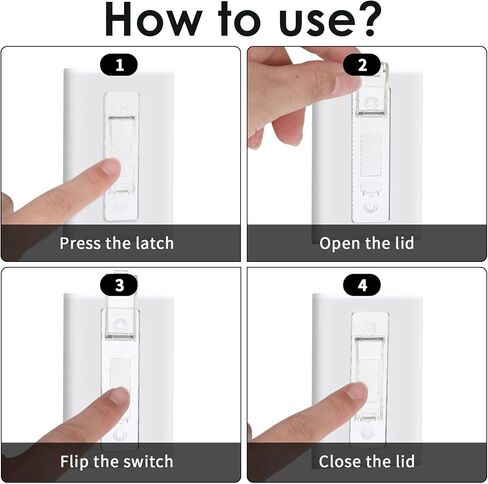 How to use?

1
Press the latch

2
Open the lid

3
Flip the switch

4
Close the lid