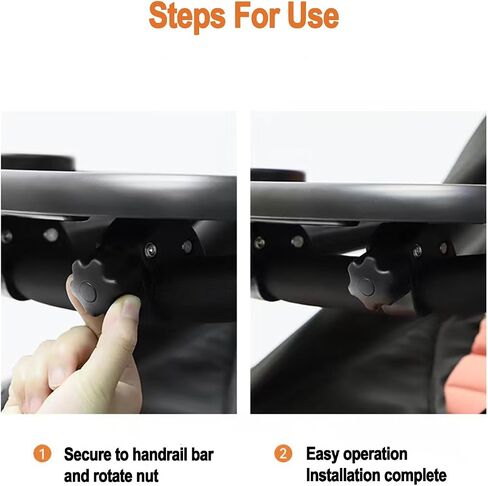 Steps For Use

1 Secure to handrail bar and rotate nut

2 Easy operation Installation complete