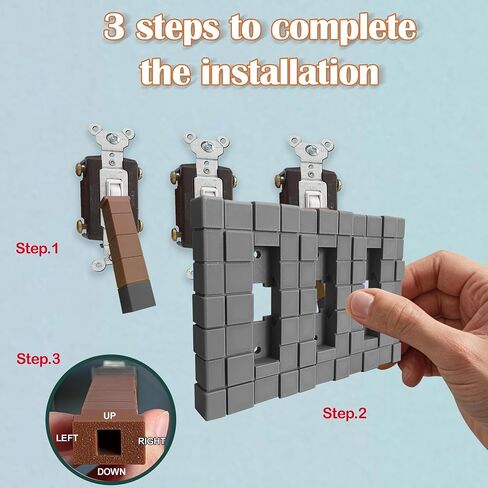 3 steps to complete the installation

Step.1

Step.3

UP

LEFT

RIGHT

DOWN

Step.2