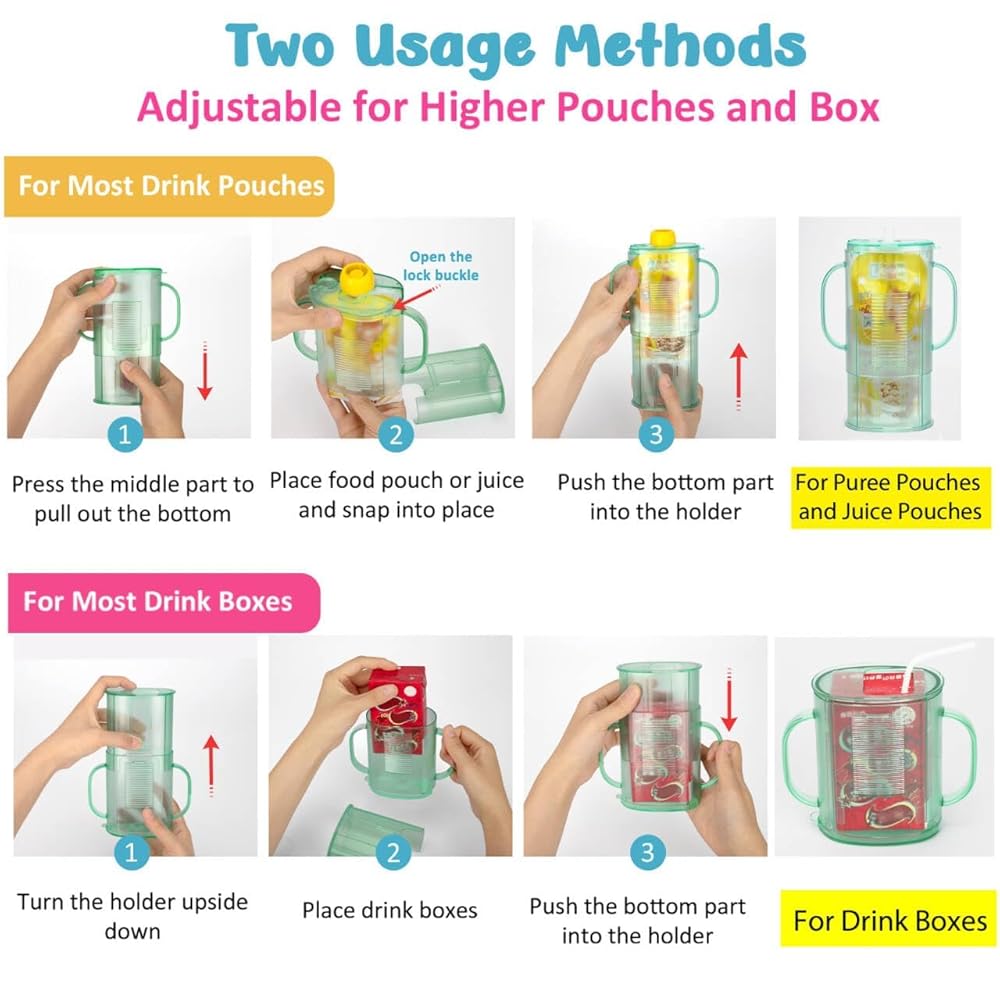 Two Usage Methods
Adjustable for Higher Pouches and Box

For Most Drink Pouches

Open the lock buckle

1
Press the middle part to pull out the bottom

2
Place food pouch or juice and snap into place

3
Push the bottom part into the holder

For Puree Pouches and Juice Pouches

For Most Drink Boxes

1
Turn the holder upside down

2
Place drink boxes

3
Push the bottom part into the holder

For Drink Boxes