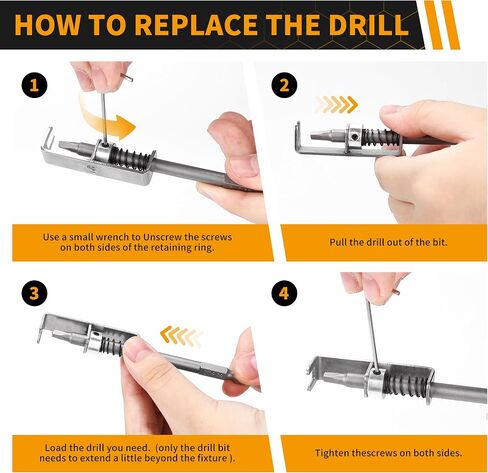 HOW TO REPLACE THE DRILL

1

Use a small wrench to Unscrew the screws on both sides of the retaining ring.

2

Pull the drill out of the bit.

3

Load the drill you need. (only the drill bit needs to extend a little beyond the fixture ).

4

Tighten thescrews on both sides.