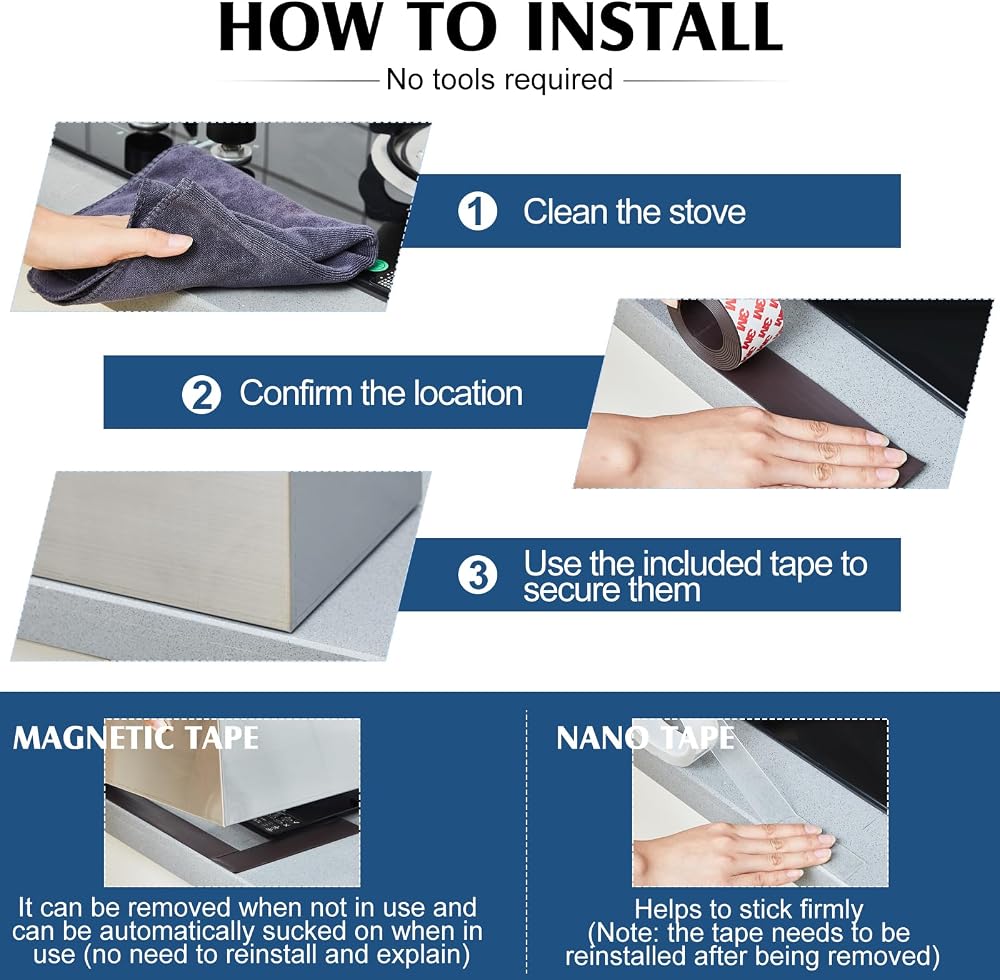 HOW TO INSTALL

No tools required

1 Clean the stove

2 Confirm the location

3 Use the included tape to secure them

MAGNETIC TAPE

It can be removed when not in use and can be automatically sucked on when in use (no need to reinstall and explain)

NANO TAPE

Helps to stick firmly (Note: the tape needs to be reinstalled after being removed)