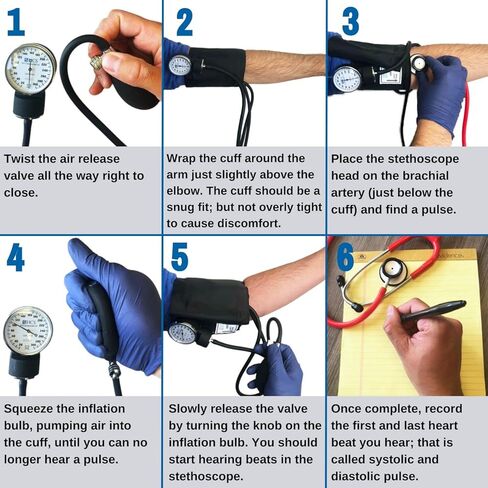 1

Twist the air release valve all the way right to close.

2

Wrap the cuff around the arm just slightly above the elbow. The cuff should be a snug fit; but not overly tight to cause discomfort.

3

Place the stethoscope head on the brachial artery (just below the cuff) and find a pulse.

4

Squeeze the inflation bulb, pumping air into the cuff, until you can no longer hear a pulse.

5

Slowly release the valve by turning the knob on the inflation bulb. You should start hearing beats in the stethoscope.

6

Once complete, record the first and last heart beat you hear; that is called systolic and diastolic pulse.