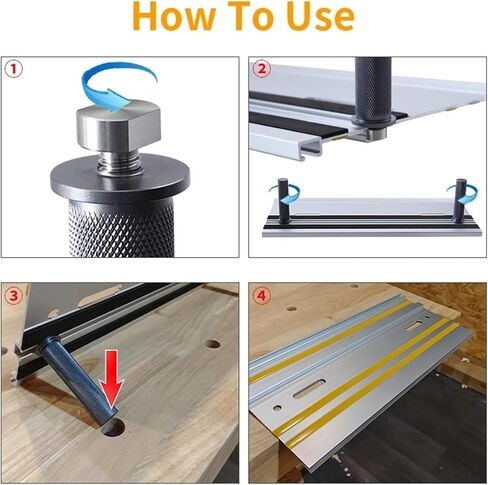 How To Use

1

2

3

4