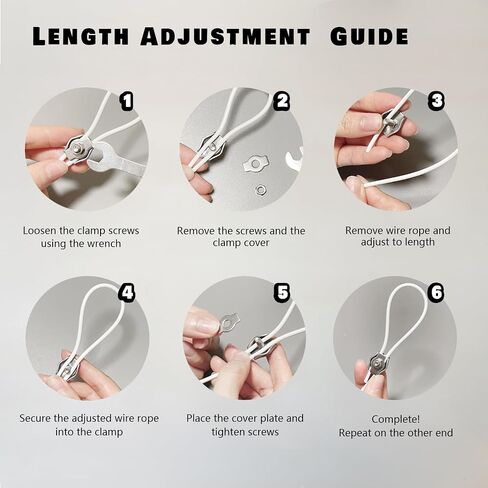 LENGTH ADJUSTMENT GUIDE

1

Loosen the clamp screws using the wrench

2

Remove the screws and the clamp cover

3

Remove wire rope and adjust to length

4

Secure the adjusted wire rope into the clamp

5

Place the cover plate and tighten screws

6

Complete!
Repeat on the other end