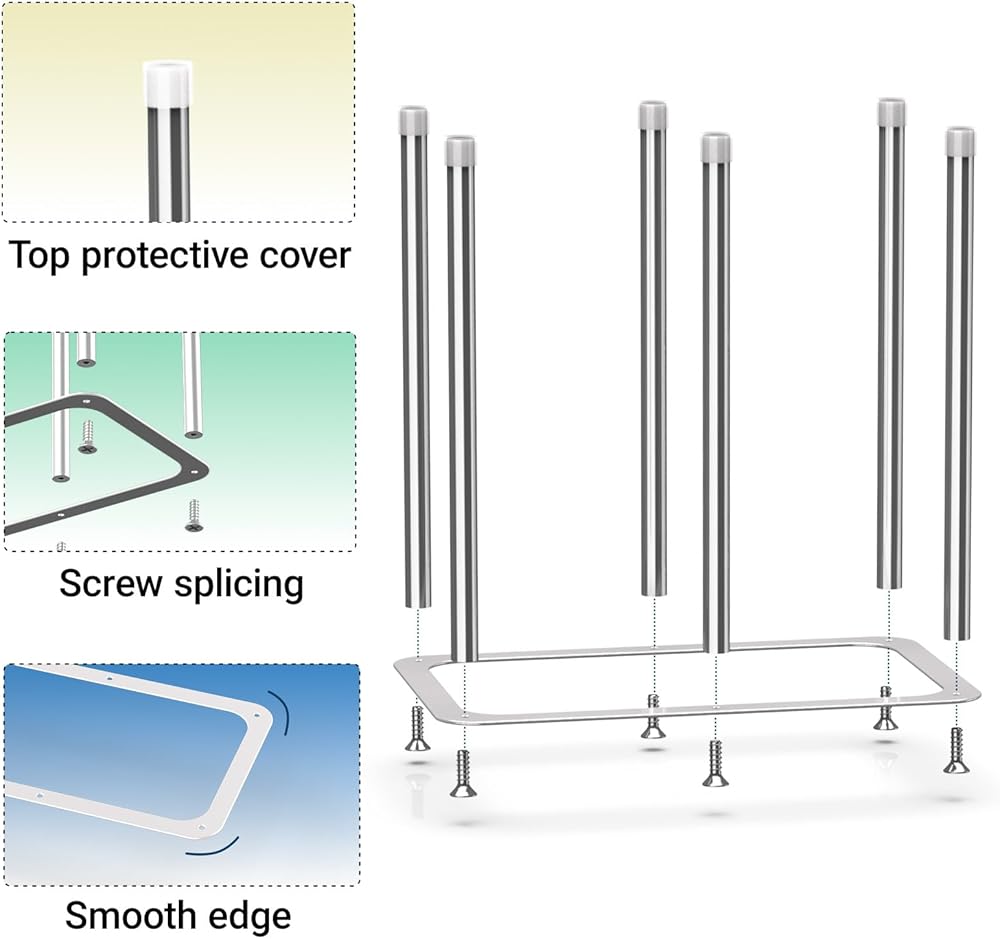 Top protective cover

Screw splicing

Smooth edge