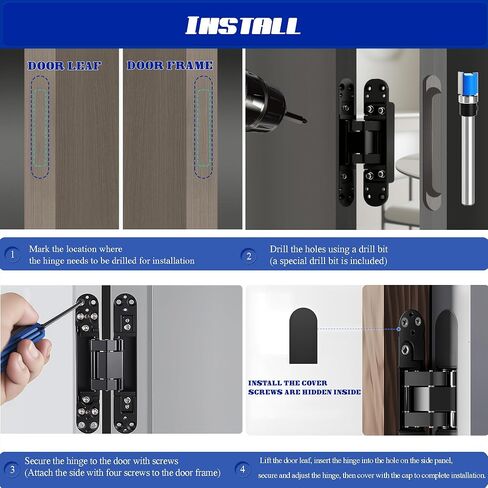 INSTALL

DOOR LEAF

DOOR FRAME

1 Mark the location where the hinge needs to be drilled for installation

2 Drill the holes using a drill bit (a special drill bit is included)

INSTALL THE COVER
SCREWS ARE HIDDEN INSIDE

3 Secure the hinge to the door with screws (Attach the side with four screws to the door frame)

4 Lift the door leaf, insert the hinge into the hole on the side panel, secure and adjust the hinge, then cover with the cap to complete installation.