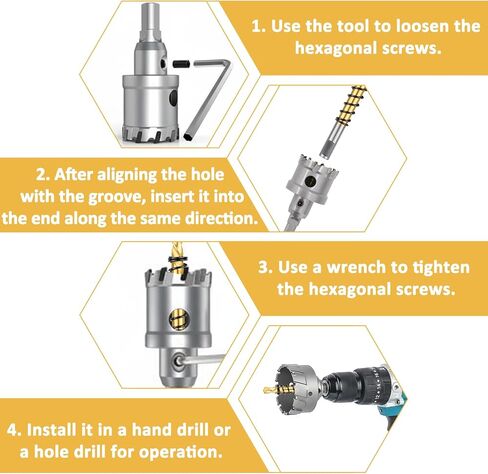 1. Use the tool to loosen the hexagonal screws.

2. After aligning the hole with the groove, insert it into the end along the same direction.

3. Use a wrench to tighten the hexagonal screws.

4. Install it in a hand drill or a hole drill for operation.