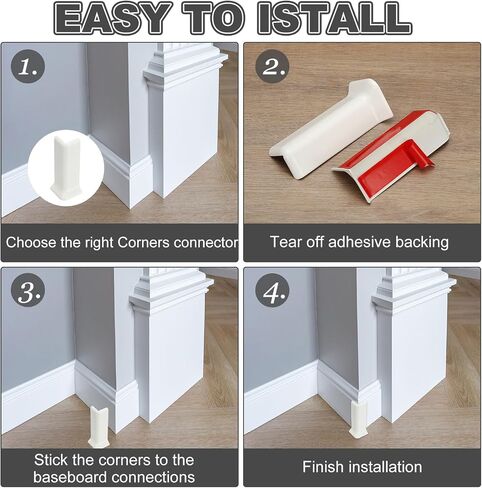 EASY TO ISTALL

1.

Choose the right Corners connector

2.

Tear off adhesive backing

3.

Stick the corners to the baseboard connections

4.

Finish installation