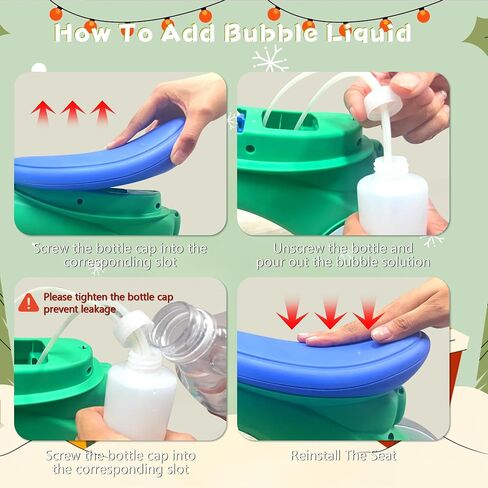 How To Add Bubble Liquid

Screw the bottle cap into the corresponding slot

Unscrew the bottle and pour out the bubble solution

Please tighten the bottle cap prevent leakage

Screw the bottle cap into the corresponding slot

Reinstall The Seat