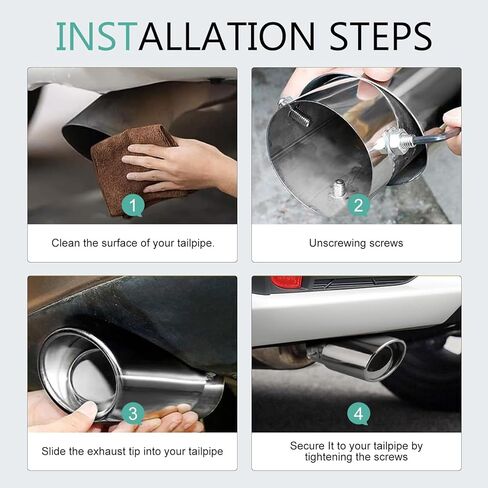 INSTALLATION STEPS

1

Clean the surface of your tailpipe.

2

Unscrewing screws

3

Slide the exhaust tip into your tailpipe

4

Secure It to your tailpipe by tightening the screws