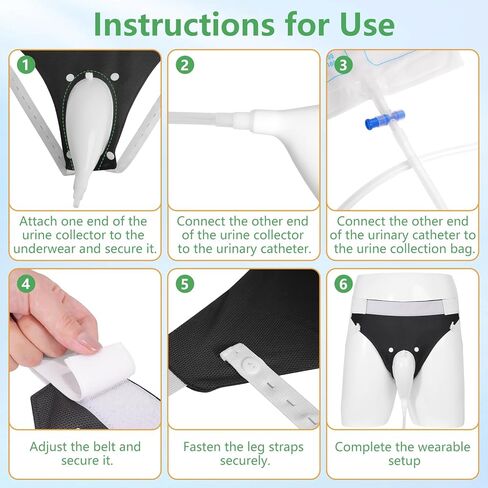 Instructions for Use

1

Attach one end of the urine collector to the underwear and secure it.

2

Connect the other end of the urine collector to the urinary catheter.

3

Connect the other end of the urinary catheter to the urine collection bag.

4

Adjust the belt and secure it.

5

Fasten the leg straps securely.

6

Complete the wearable setup