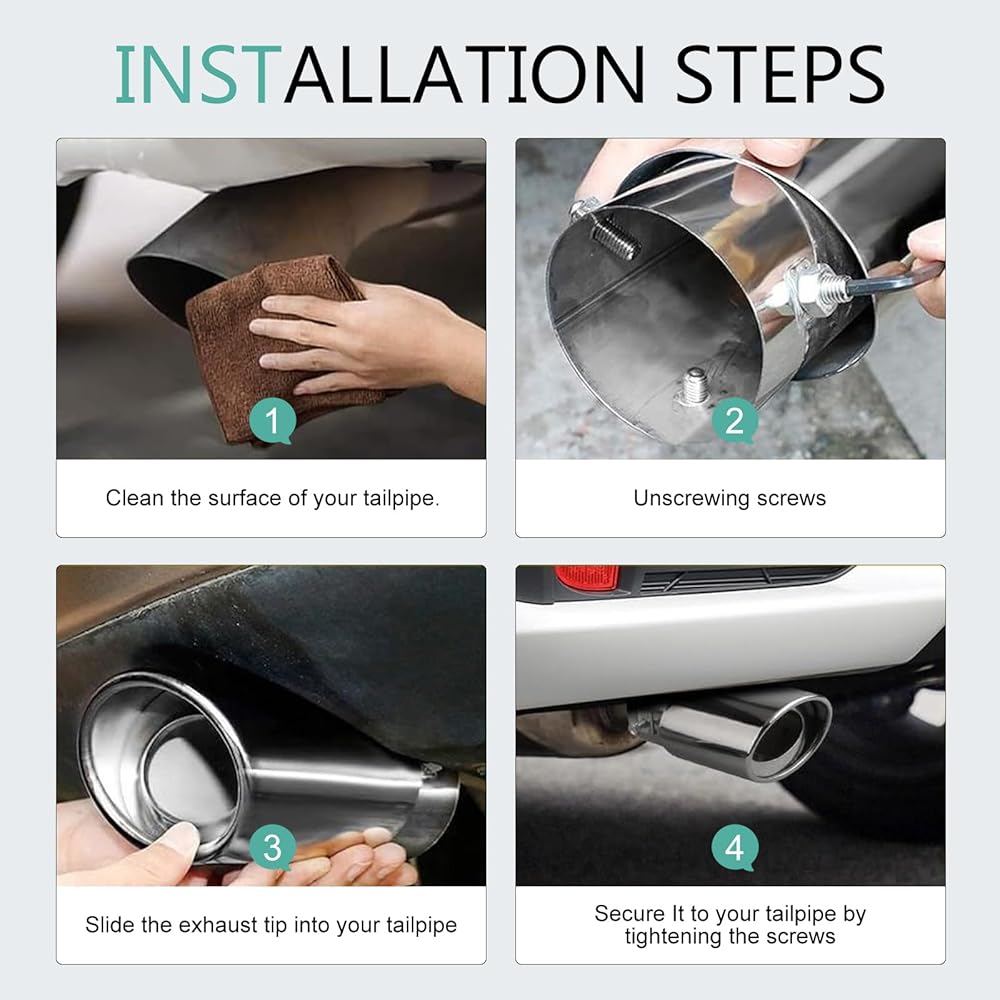 INSTALLATION STEPS

1

Clean the surface of your tailpipe.

2

Unscrewing screws

3

Slide the exhaust tip into your tailpipe

4

Secure It to your tailpipe by tightening the screws