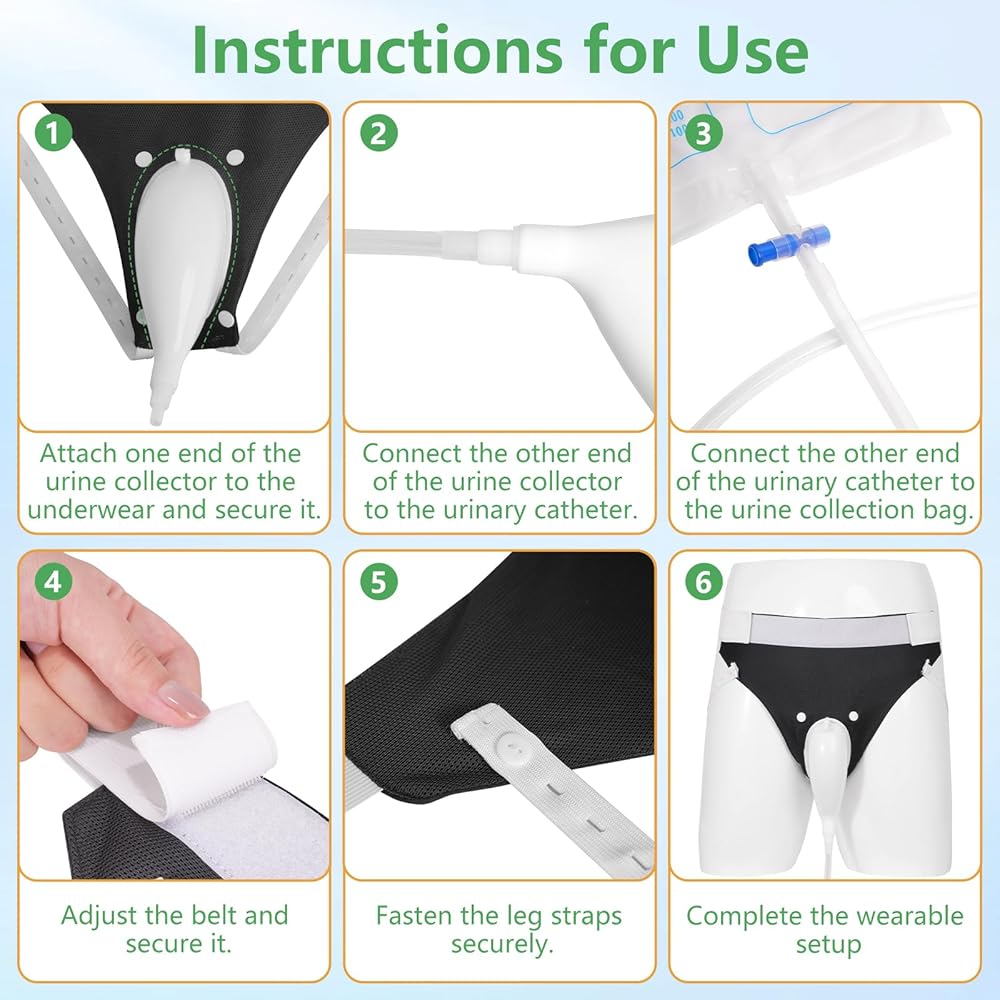 Instructions for Use

1

Attach one end of the urine collector to the underwear and secure it.

2

Connect the other end of the urine collector to the urinary catheter.

3

Connect the other end of the urinary catheter to the urine collection bag.

4

Adjust the belt and secure it.

5

Fasten the leg straps securely.

6

Complete the wearable setup