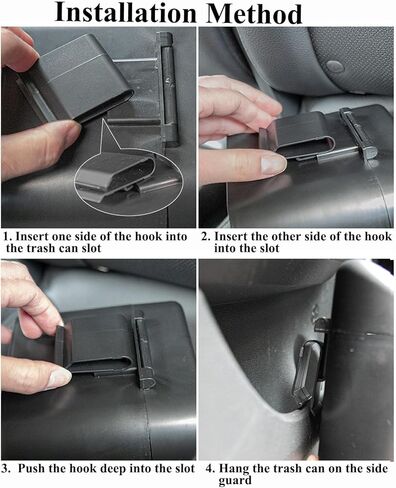 Installation Method

1. Insert one side of the hook into the trash can slot

2. Insert the other side of the hook into the slot

3. Push the hook deep into the slot

4. Hang the trash can on the side guard