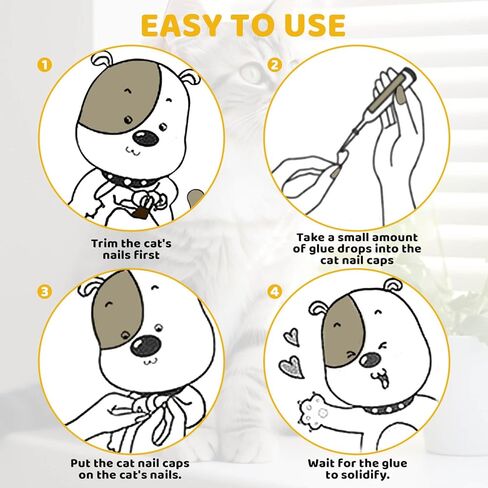 EASY TO USE

1

Trim the cat's nails first

2

Take a small amount of glue drops into the cat nail caps

3

Put the cat nail caps on the cat's nails.

4

Wait for the glue to solidify.